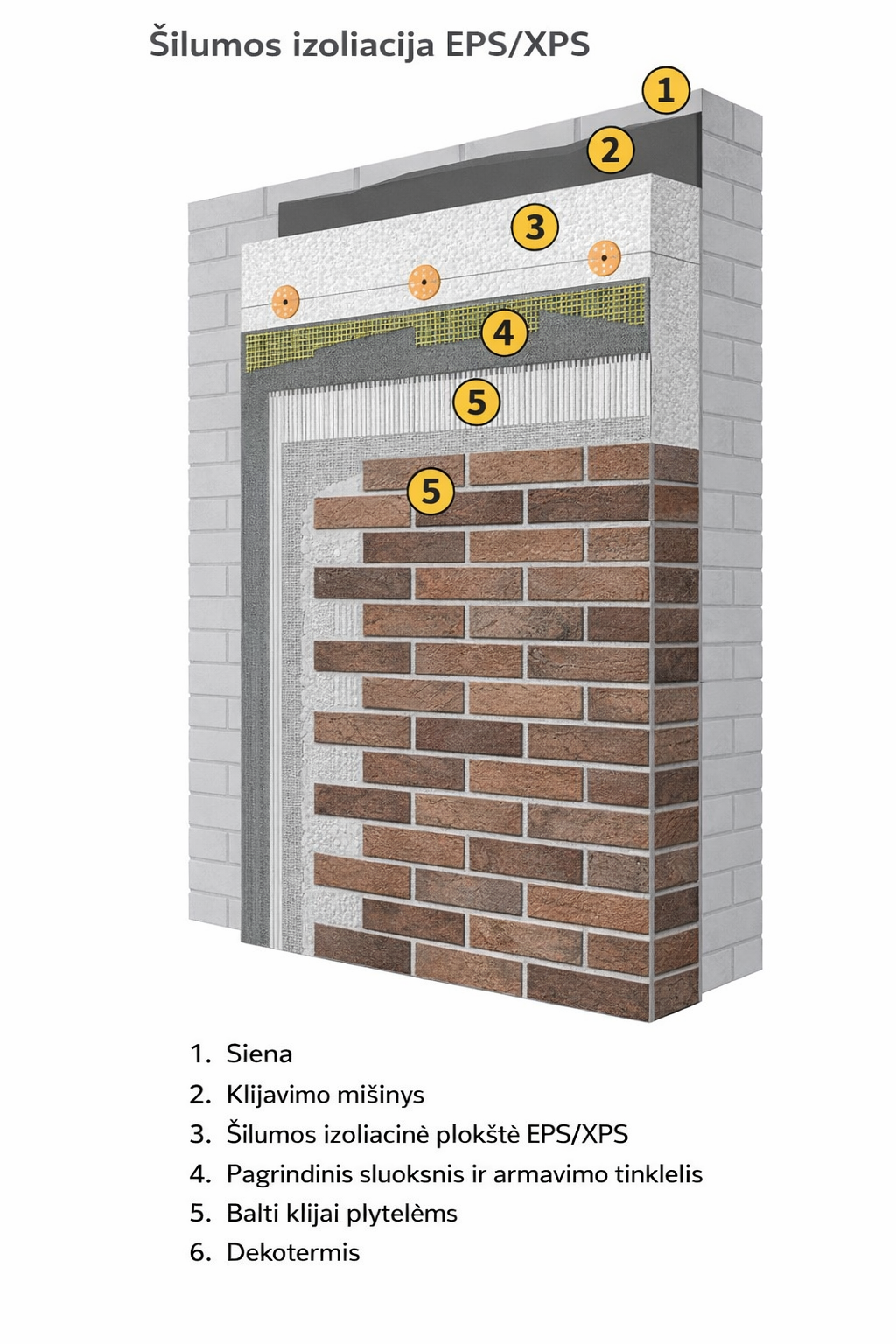 Šilumos izoliacija EPS/XPS

1

2

3

4

5

5

1. Siena
2. Klijavimo mišinys
3. Šilumos izoliacinė plokštė EPS/XPS
4. Pagrindinis sluoksnis ir armavimo tinklelis
5. Balti klijai plytelėms
6. Dekotermis